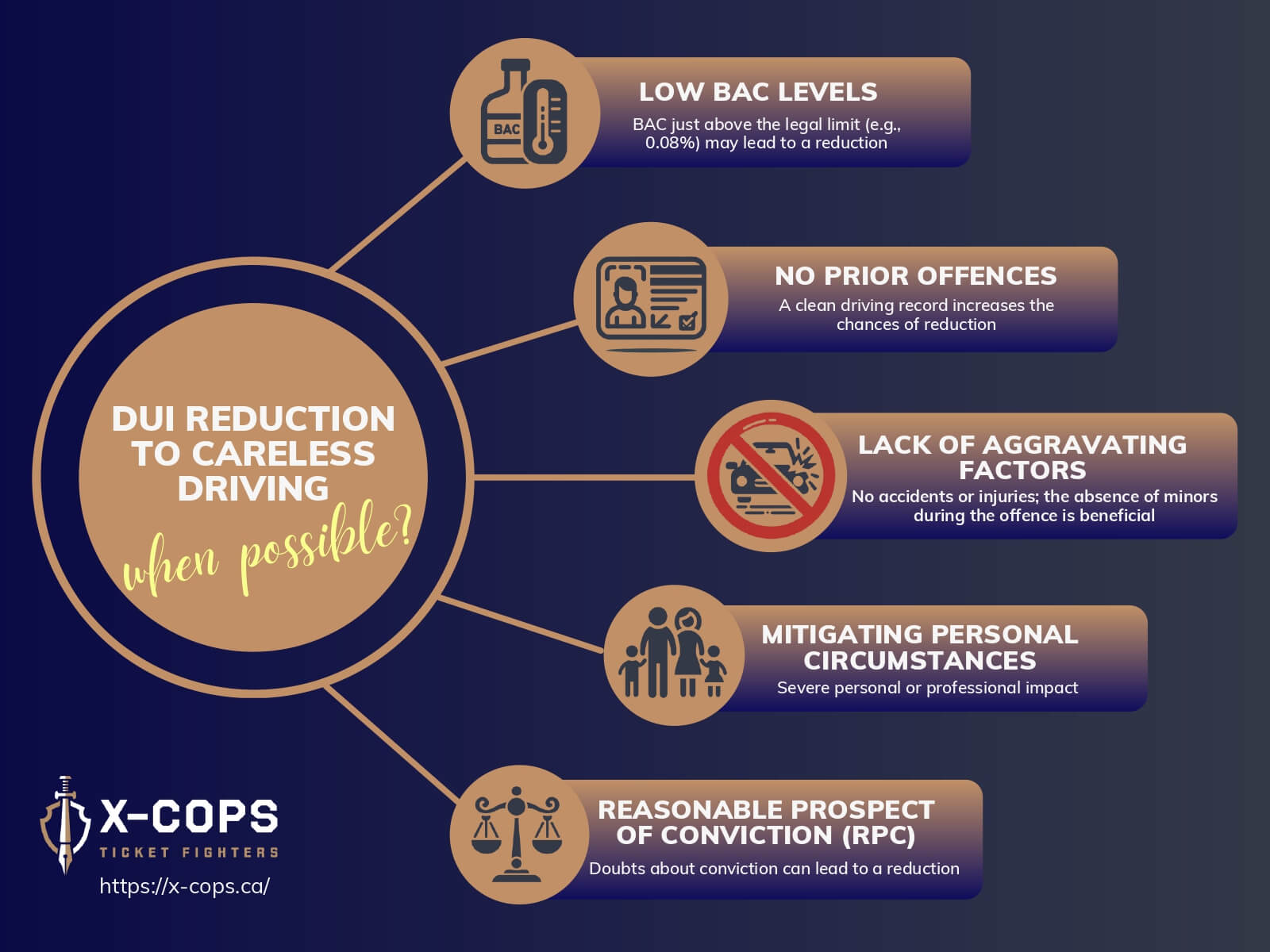 DUI REDUCTION TO CARELESS DRIVING

when possible?

BAC

LOW BAC LEVELS

BAC just above the legal limit (e.g., 0.08%) may lead to a reduction

NO PRIOR OFFENCES

A clean driving record increases the chances of reduction

LACK OF AGGRAVATING FACTORS

No accidents or injuries; the absence of minors during the offence is beneficial

MITIGATING PERSONAL CIRCUMSTANCES

Severe personal or professional impact

REASONABLE PROSPECT OF CONVICTION (RPC)

Doubts about conviction can lead to a reduction

X-COPS

TICKET FIGHTERS

https://x-cops.ca/